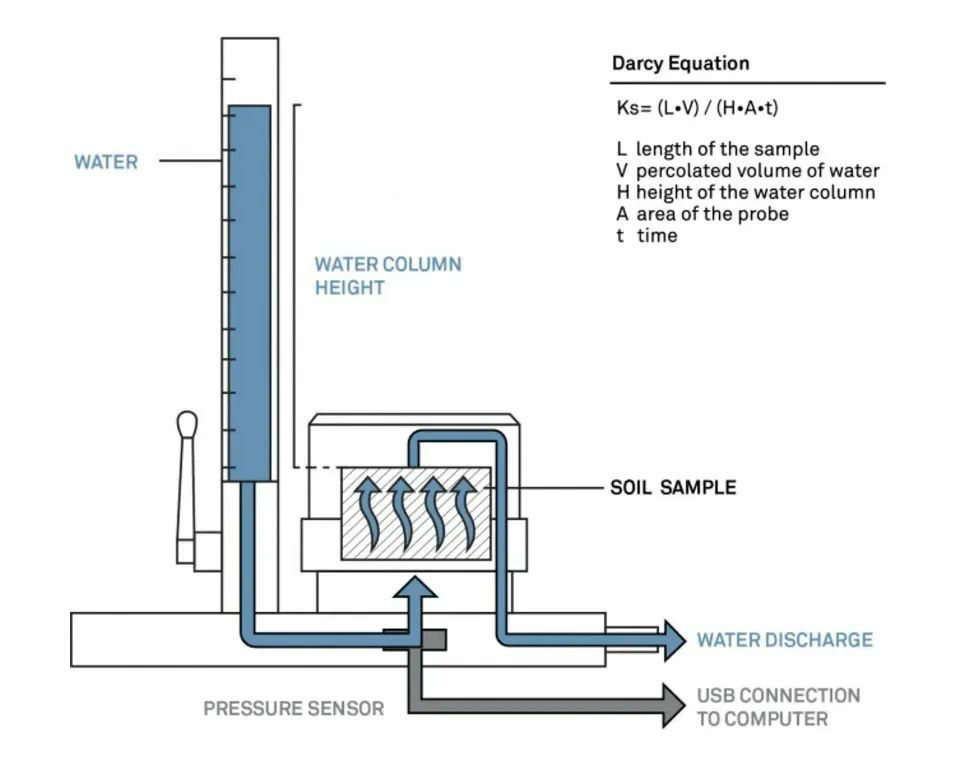 Darcy Equation

Ks= (L•V) / (H•A•t)

L length of the sample
V percolated volume of water
H height of the water column
A area of the probe
t time

WATER

WATER COLUMN HEIGHT

SOIL SAMPLE

WATER DISCHARGE

PRESSURE SENSOR

USB CONNECTION TO COMPUTER