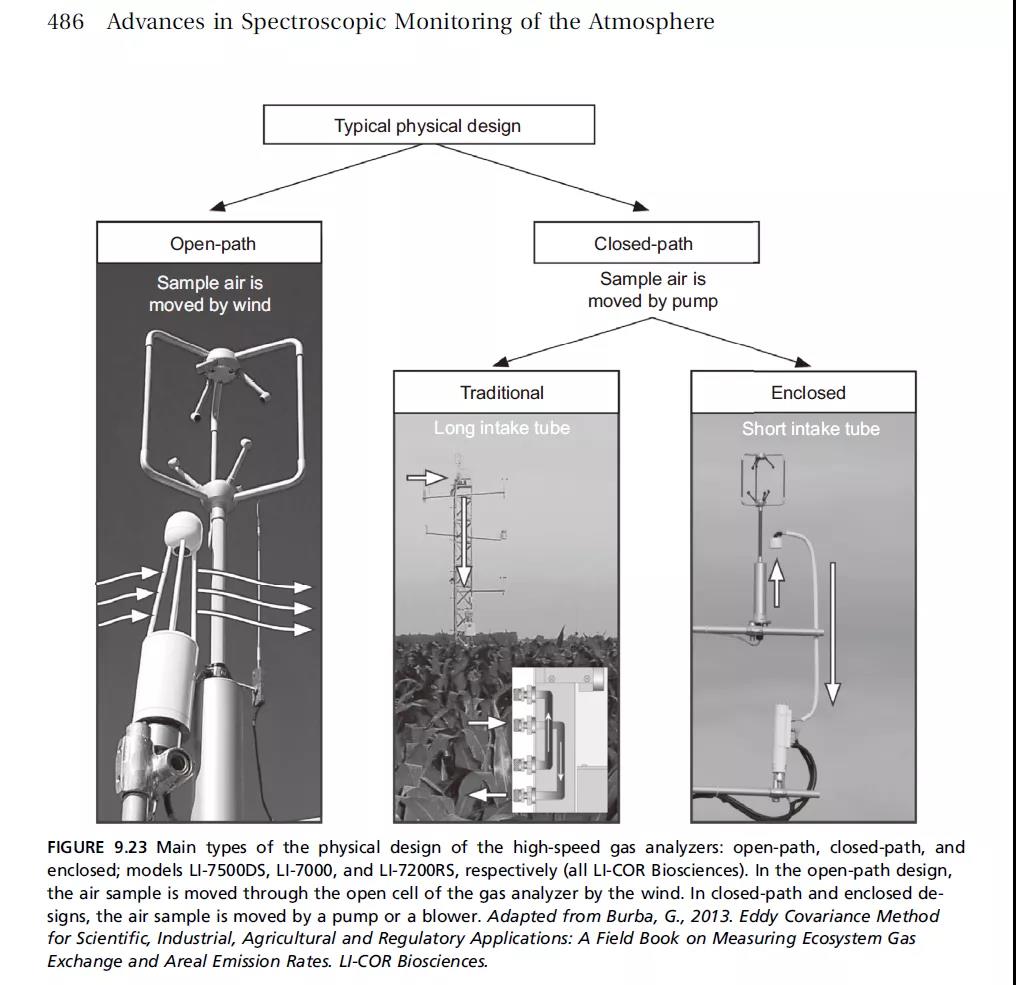 486 Advances in Spectroscopic Monitoring of the Atmosphere

Typical physical design

Open-path

Sample air is moved by wind

Closed-path

Sample air is moved by pump

Traditional

Long intake tube

Enclosed

Short intake tube

FIGURE 9.23 Main types of the physical design of the high-speed gas analyzers: open-path, closed-path, and enclosed; models LI-7500DS, LI-7000, and LI-7200RS, respectively (all LI-COR Biosciences). In the open-path design, the air sample is moved through the open cell of the gas analyzer by the wind. In closed-path and enclosed designs, the air sample is moved by a pump or a blower. Adapted from Burba, G., 2013. Eddy Covariance Method for Scientific, Industrial, Agricultural and Regulatory Applications: A Field Book on Measuring Ecosystem Gas Exchange and Areal Emission Rates. LI-COR Biosciences.