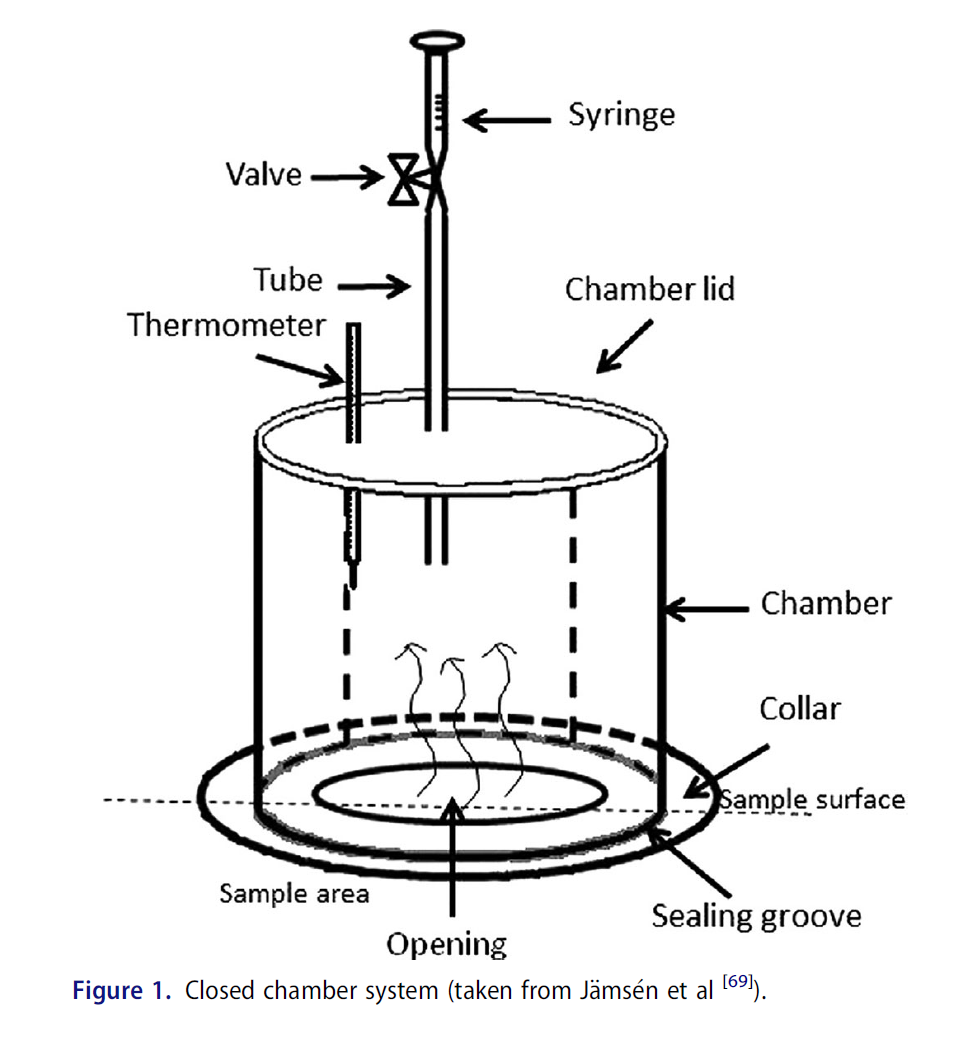 Syringe

Valve

Tube

Chamber lid

Thermometer

Chamber

Collar

Sample surface

Sample area

Sealing groove

Opening

Figure 1. Closed chamber system (taken from Jämsén et al $^{[69]}$).