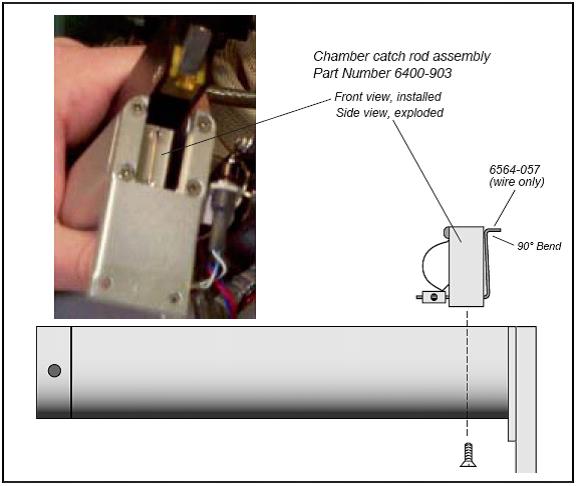 Chamber catch rod assembly
Part Number 6400-903

Front view, installed
Side view, exploded

6564-057
(wire only)

90° Bend